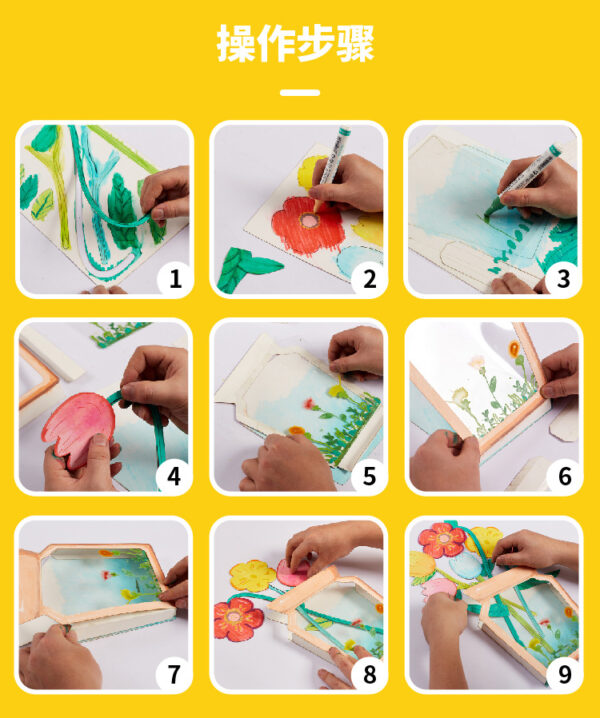 操作步骤

1

2

3

4

5

6

7

8

9